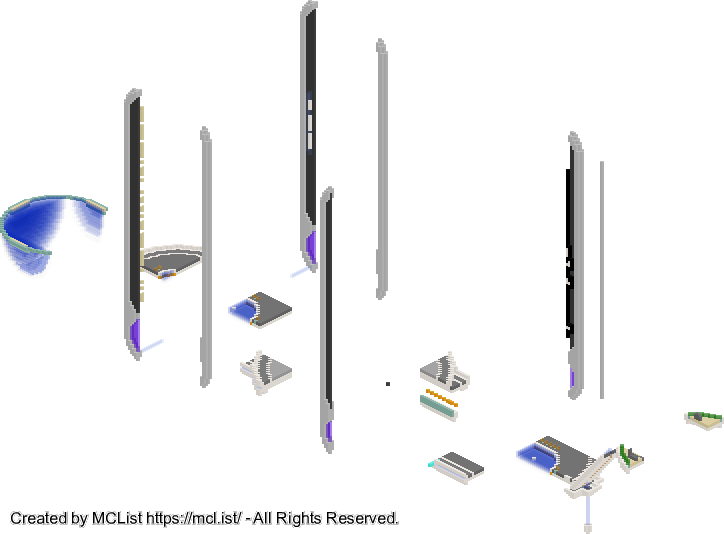 Created by MCList https://mcl.ist/ - All Rights Reserved.