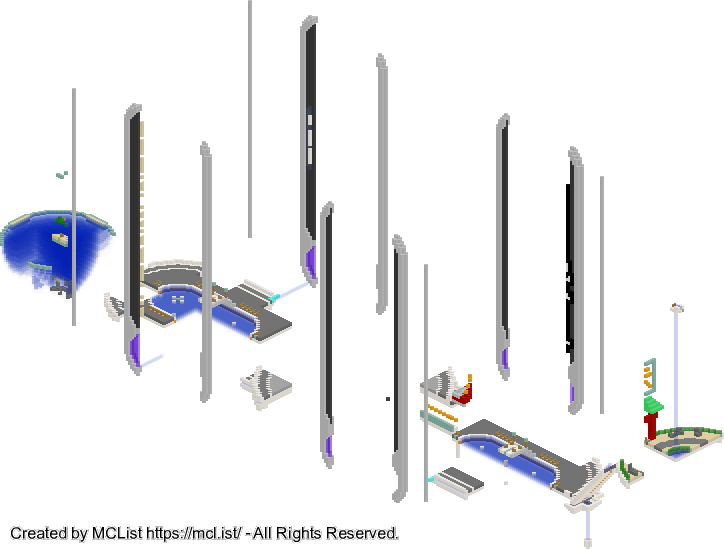 Created by MCList https://mcl.ist/ - All Rights Reserved.