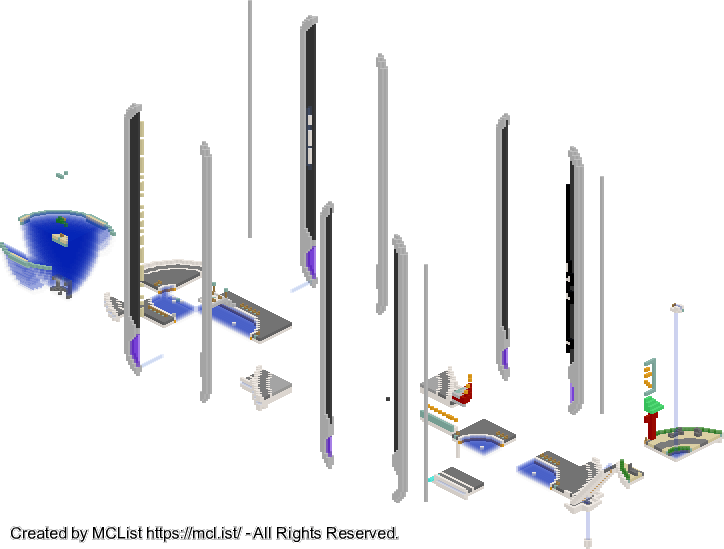 Created by MCList https://mcl.ist/ - All Rights Reserved.