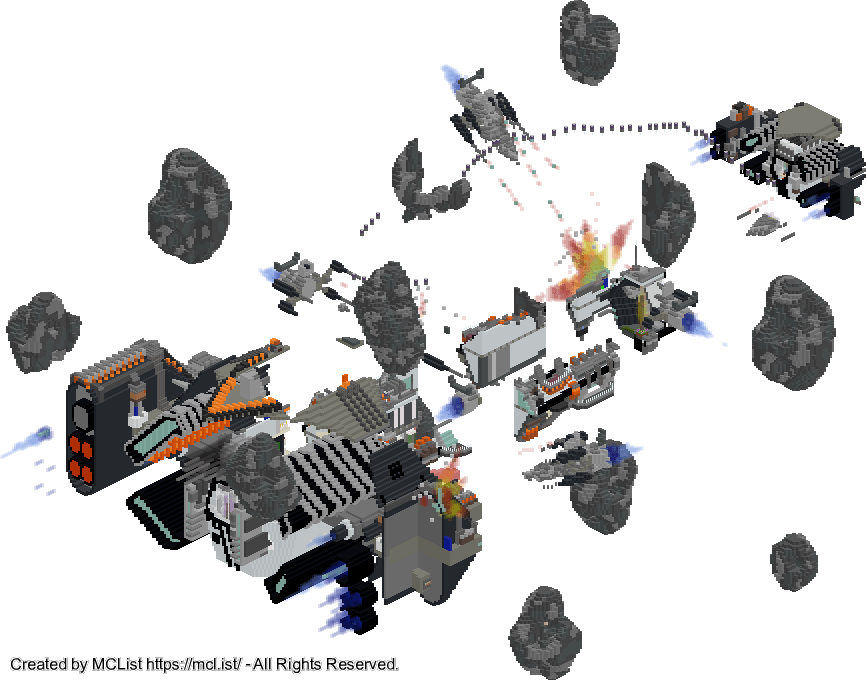 Created by MCList https://mcl.ist/ - All Rights Reserved.