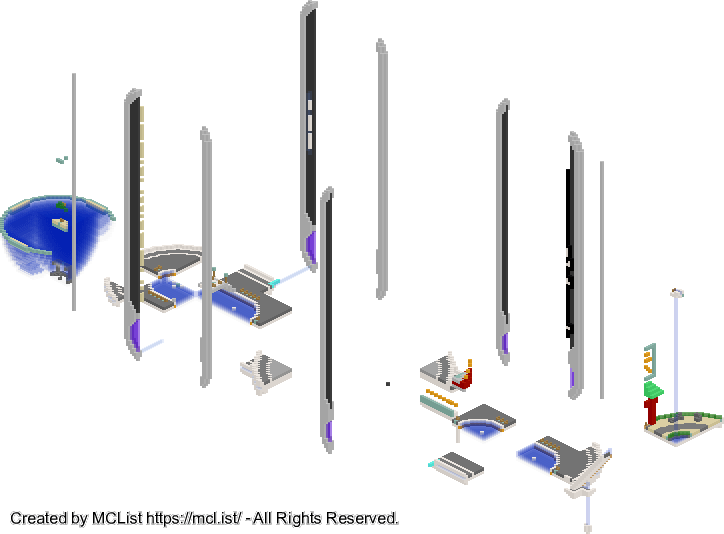 Created by MCList https://mcl.ist/ - All Rights Reserved.